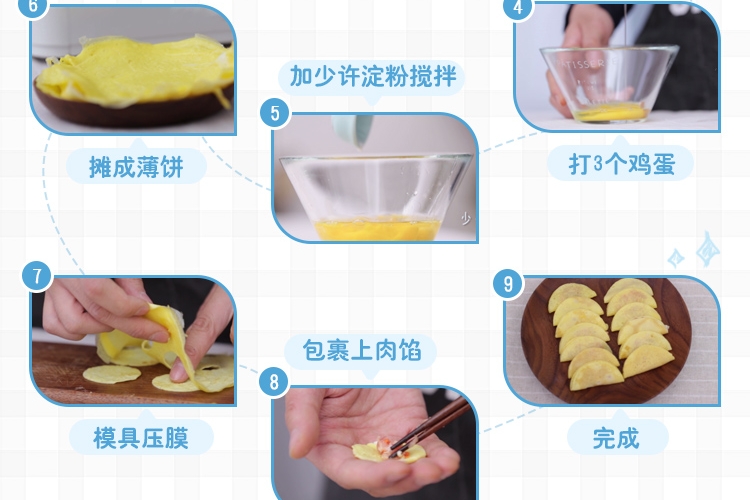 6

摊成薄饼

加少许淀粉搅拌

5

少

4

PATISSERIE

打3个鸡蛋

7

模具压膜

包裹上肉馅

8

9

完成